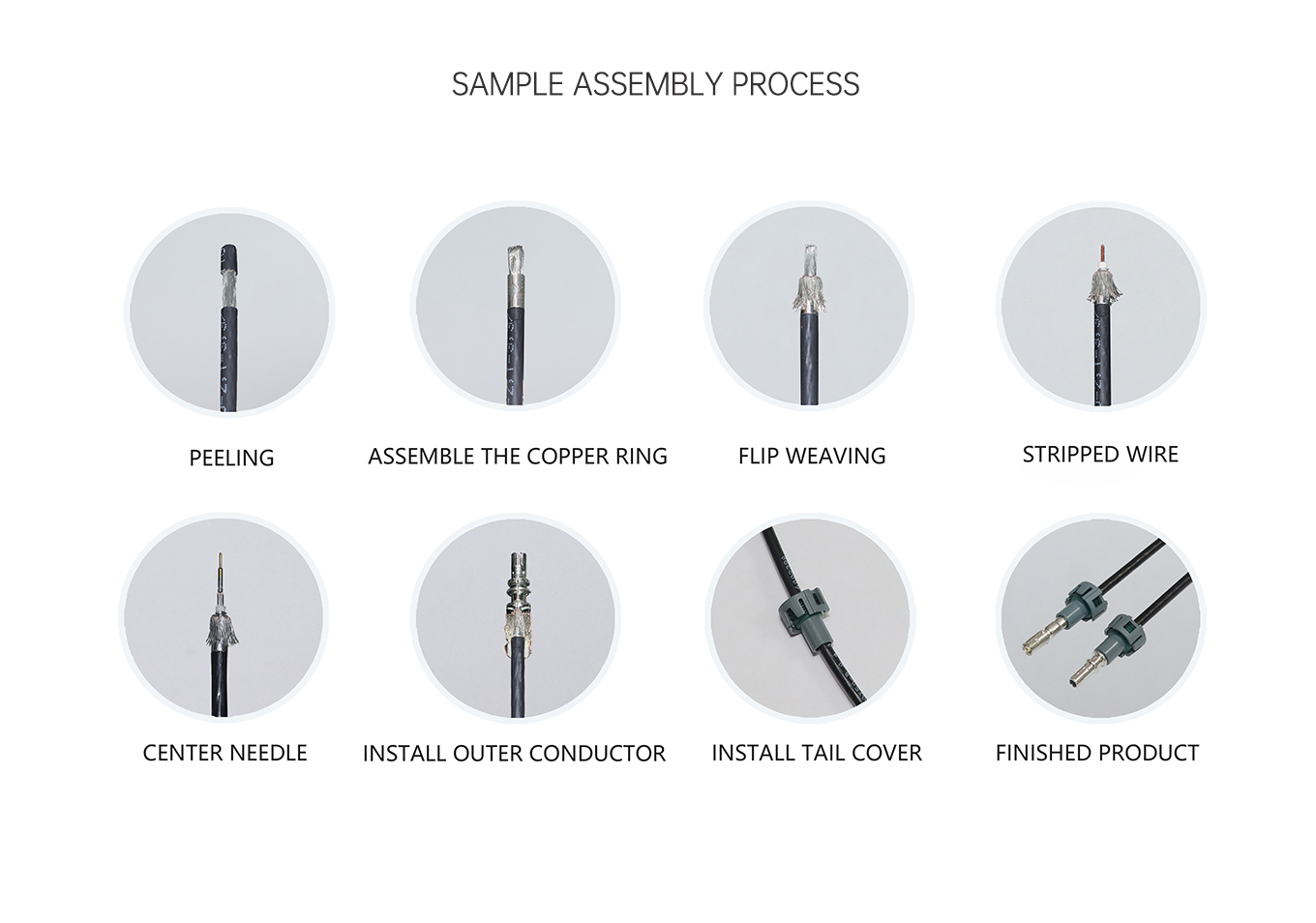 SAMPLE ASSEMBLY PROCESS

PEELING

ASSEMBLE THE COPPER RING

FLIP WEAVING

STRIPPED WIRE

CENTER NEEDLE

INSTALL OUTER CONDUCTOR

INSTALL TAIL COVER

FINISHED PRODUCT