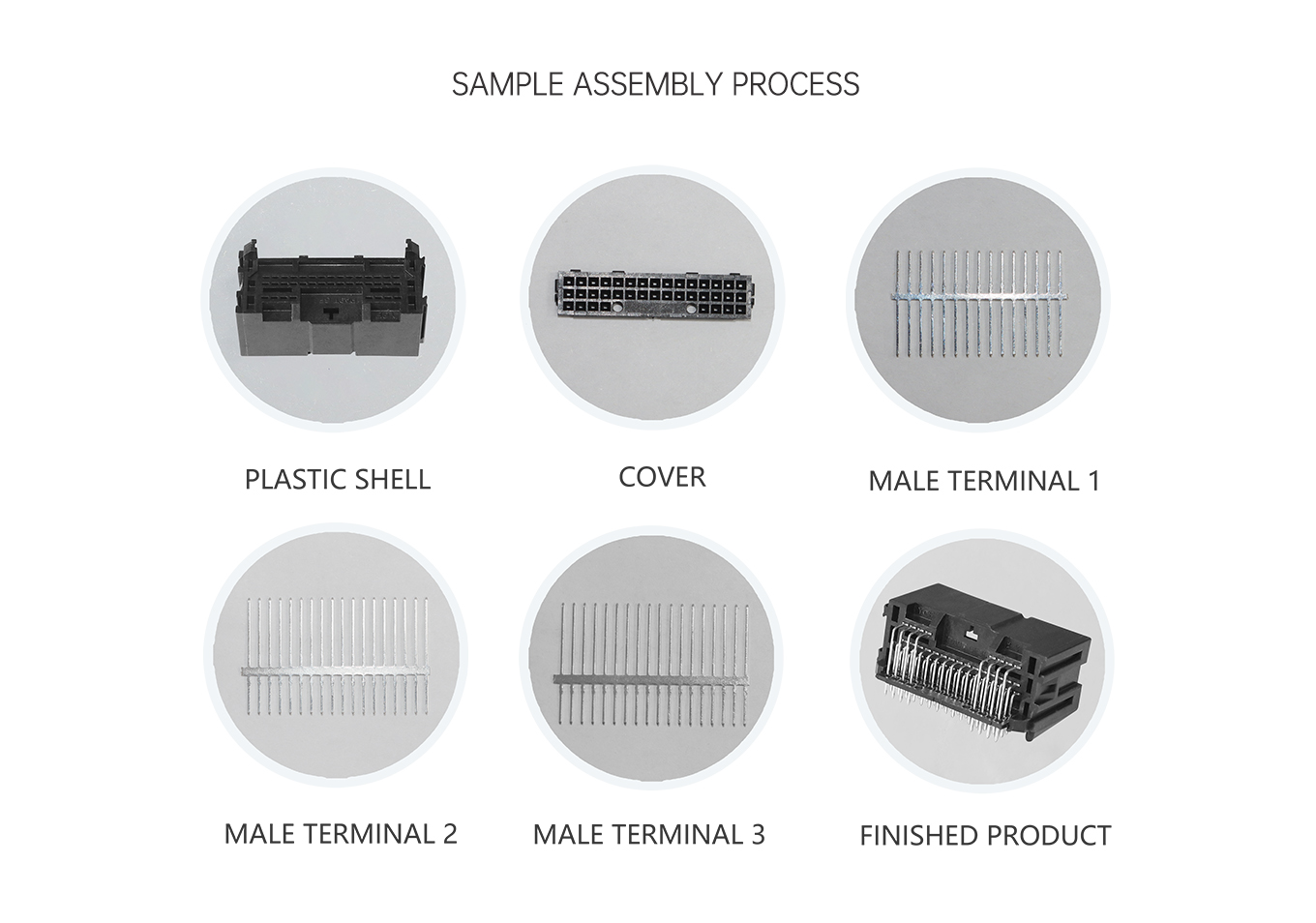 SAMPLE ASSEMBLY PROCESS

PLASTIC SHELL

COVER

MALE TERMINAL 1

MALE TERMINAL 2

MALE TERMINAL 3

FINISHED PRODUCT