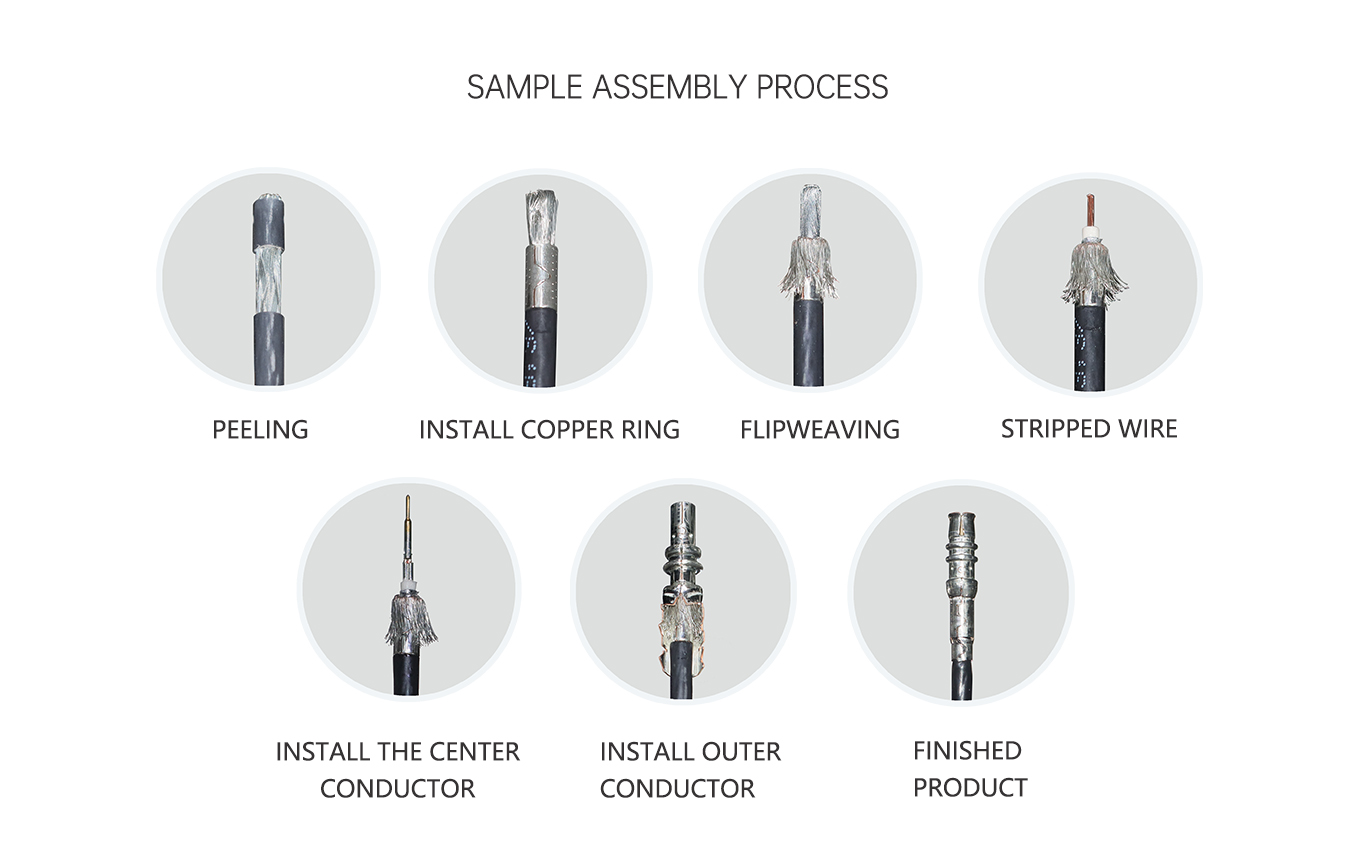 SAMPLE ASSEMBLY PROCESS

PEELING

INSTALL COPPER RING

FLIPWEAVING

STRIPPED WIRE

INSTALL THE CENTER CONDUCTOR

INSTALL OUTER CONDUCTOR

FINISHED PRODUCT