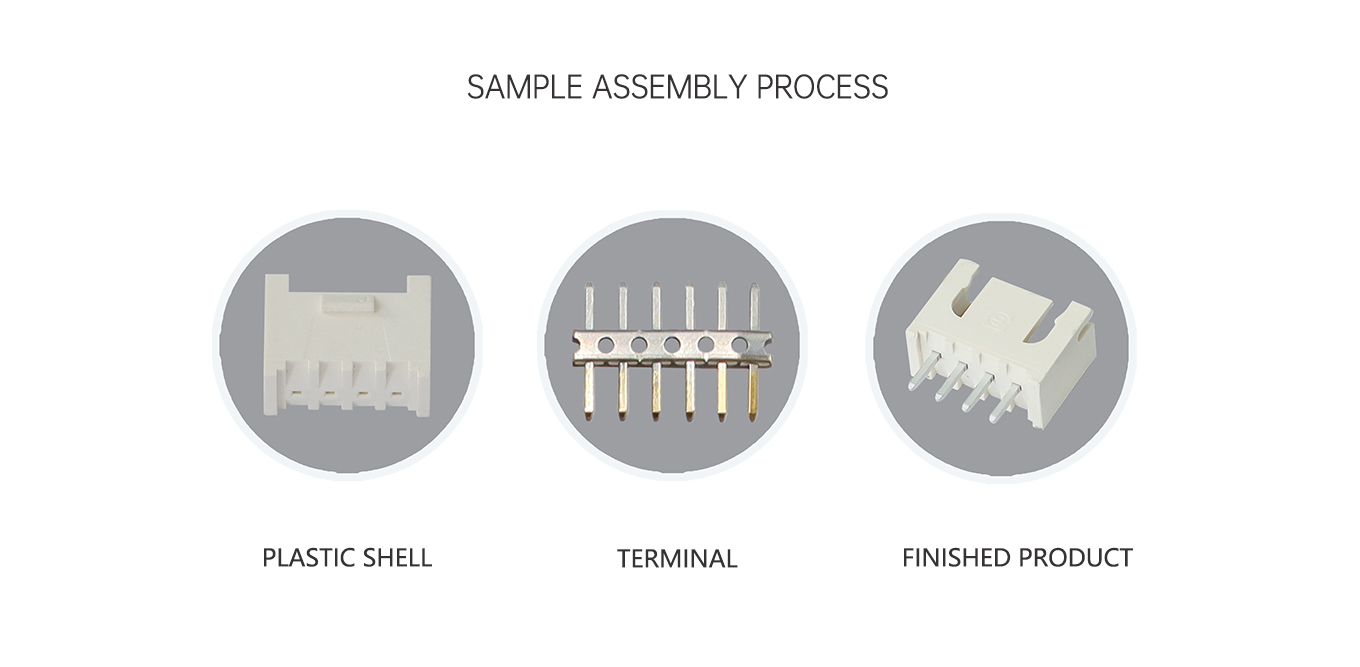 SAMPLE ASSEMBLY PROCESS

PLASTIC SHELL

TERMINAL

FINISHED PRODUCT