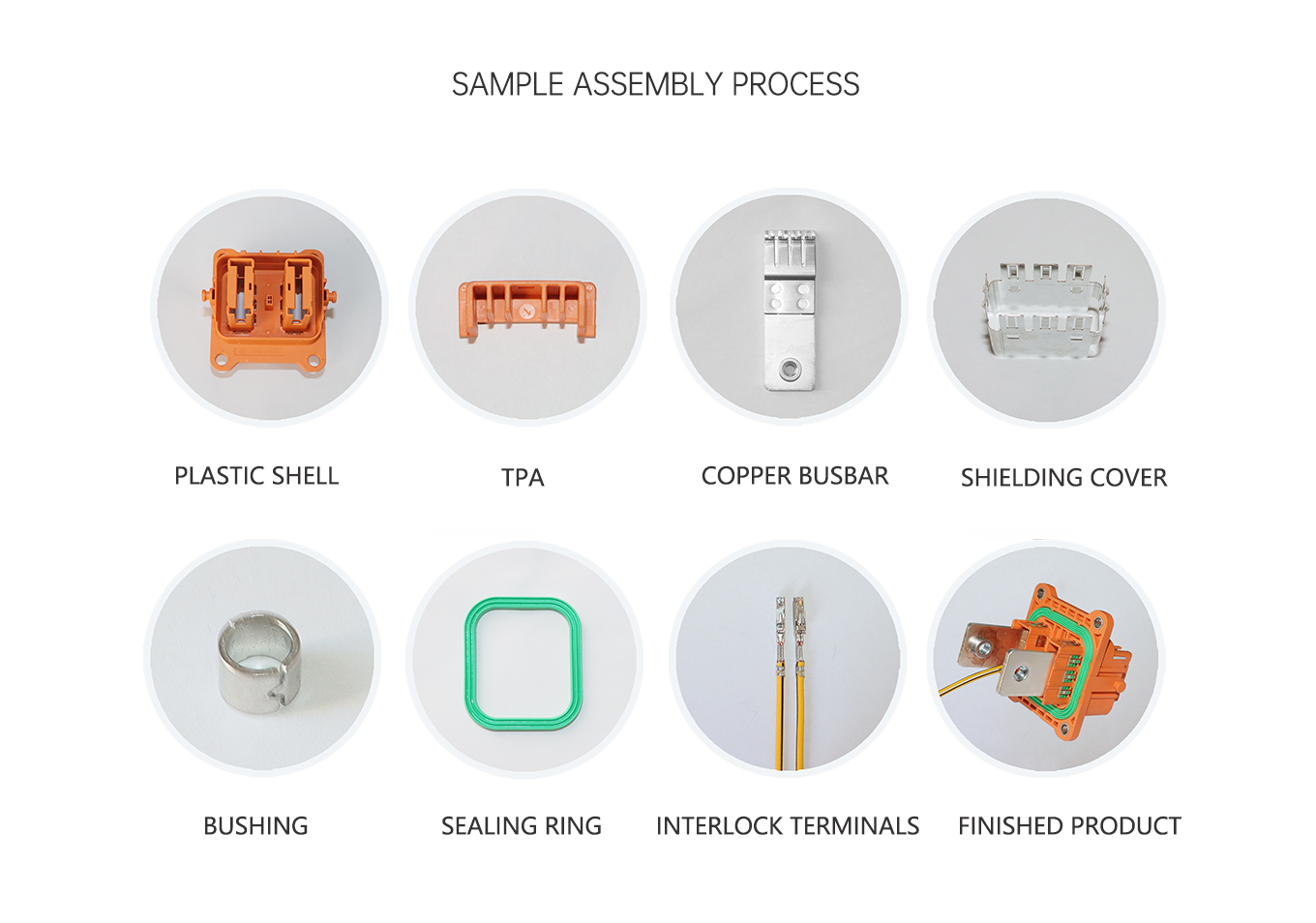 SAMPLE ASSEMBLY PROCESS

PLASTIC SHELL

TPA

COPPER BUSBAR

SHIELDING COVER

BUSHING

SEALING RING

INTERLOCK TERMINALS

FINISHED PRODUCT